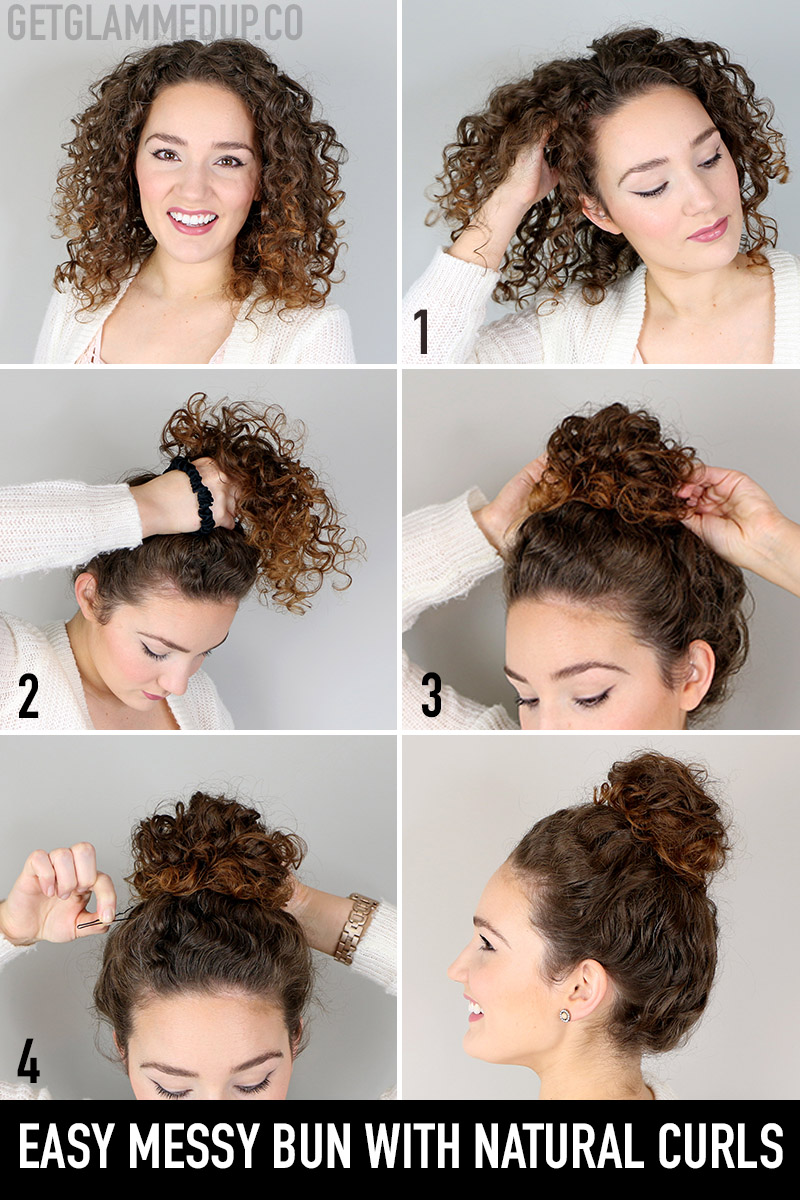 GETGLAMMEDUP.CO

1

2

3

4

EASY MESSY BUN WITH NATURAL CURLS